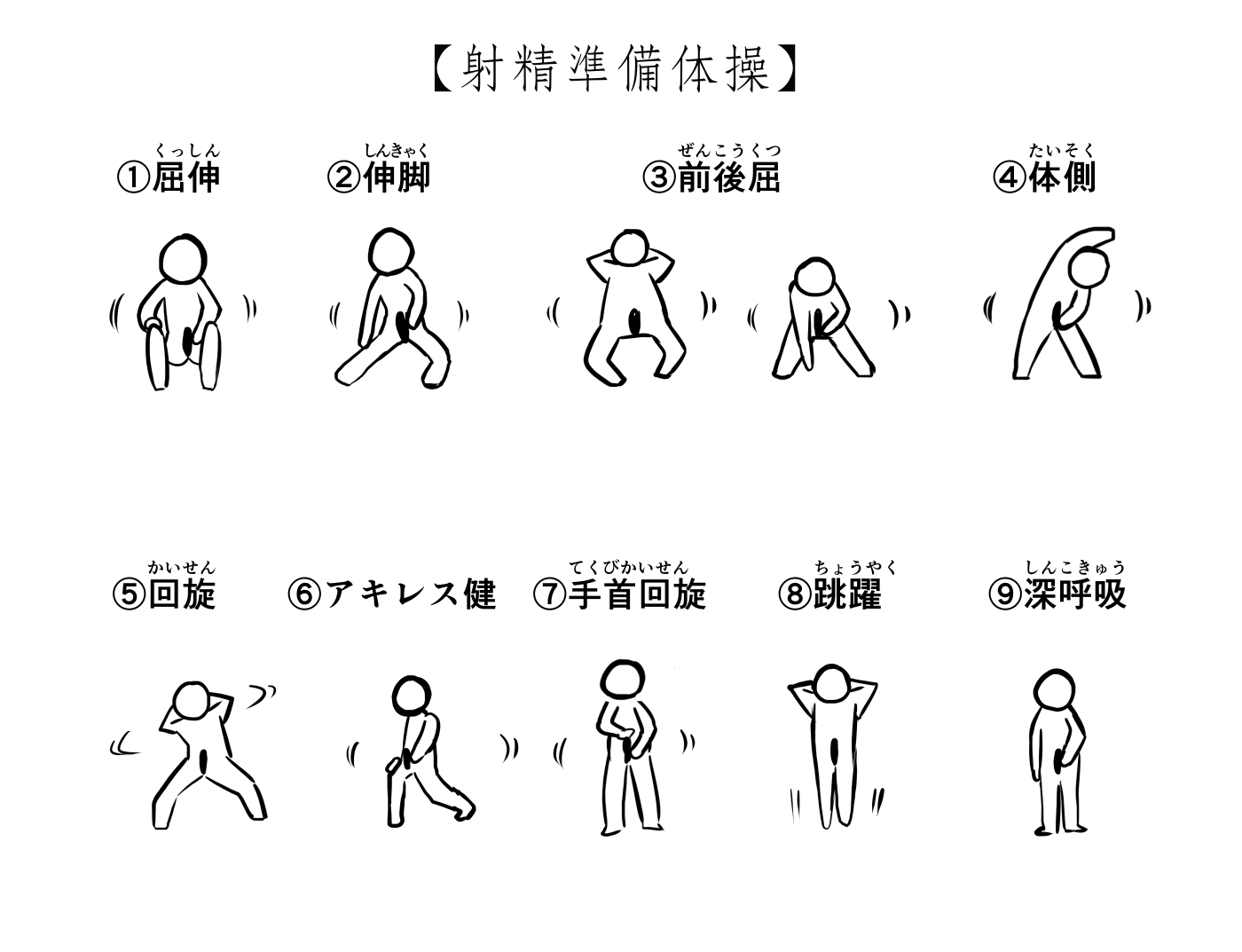 【射精準備体操】

くっしん
①屈伸

しんきゃく
②伸脚

ぜんこうくつ
③前後屈

たいそく
④体側

かいせん
⑤回旋

⑥アキレス健

てくびかいせん
⑦手首回旋

ちょうやく
⑧跳躍

しんこきゅう
⑨深呼吸