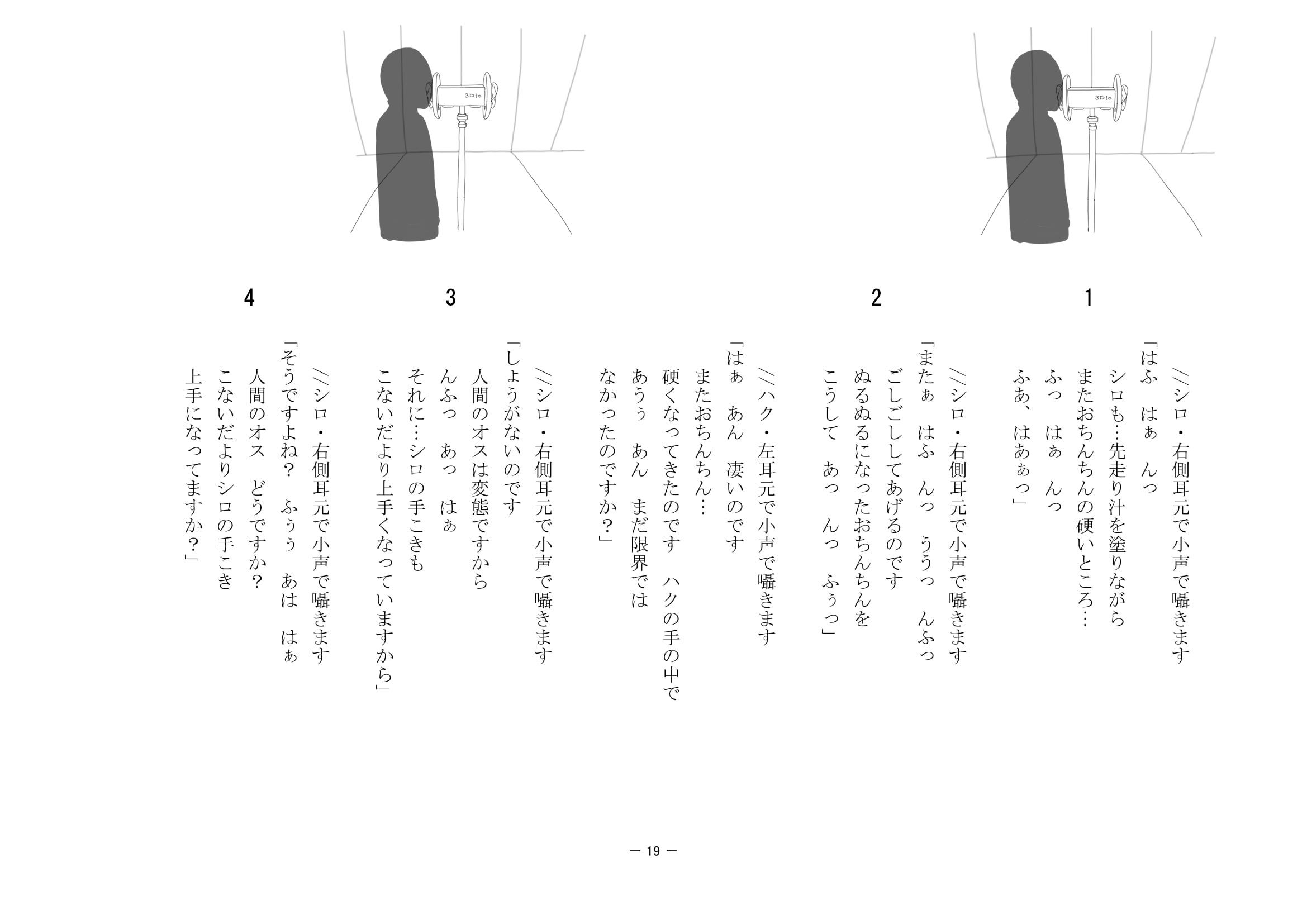 3Dio

3Dio

1

//シロ・右側耳元で小声で囁きます
「はふ　はぁ　んっ
シロも…先走り汁を塗りながら
またおちんちんの硬いところ…
ふっ　はぁ　んっ
ふあ、はあぁっ」

2

//シロ・右側耳元で小声で囁きます
「またぁ　はふ　んっ　ううっ　んふっ
ごしごししてあげるのです
ぬるぬるになったおちんちんを
こうして　あっ　んっ　ふぅっ」

//ハク・左耳元で小声で囁きます
「はぁ　あん　凄いのです
またおちんちん…
硬くなってきたのです　ハクの手の中で
あうぅ　あん　まだ限界では
なかったのですか？」

3

//シロ・右側耳元で小声で囁きます
「しょうがないのです
人間のオスは変態ですから
んふっ　あっ　はぁ
それに…シロの手こきも
こないだより上手くなっていますから」

4

//シロ・右側耳元で小声で囁きます
「そうですよね？　ふぅぅ　あは　はぁ
人間のオス　どうですか？
こないだよりシロの手こき
上手になってますか？」

— 19 —