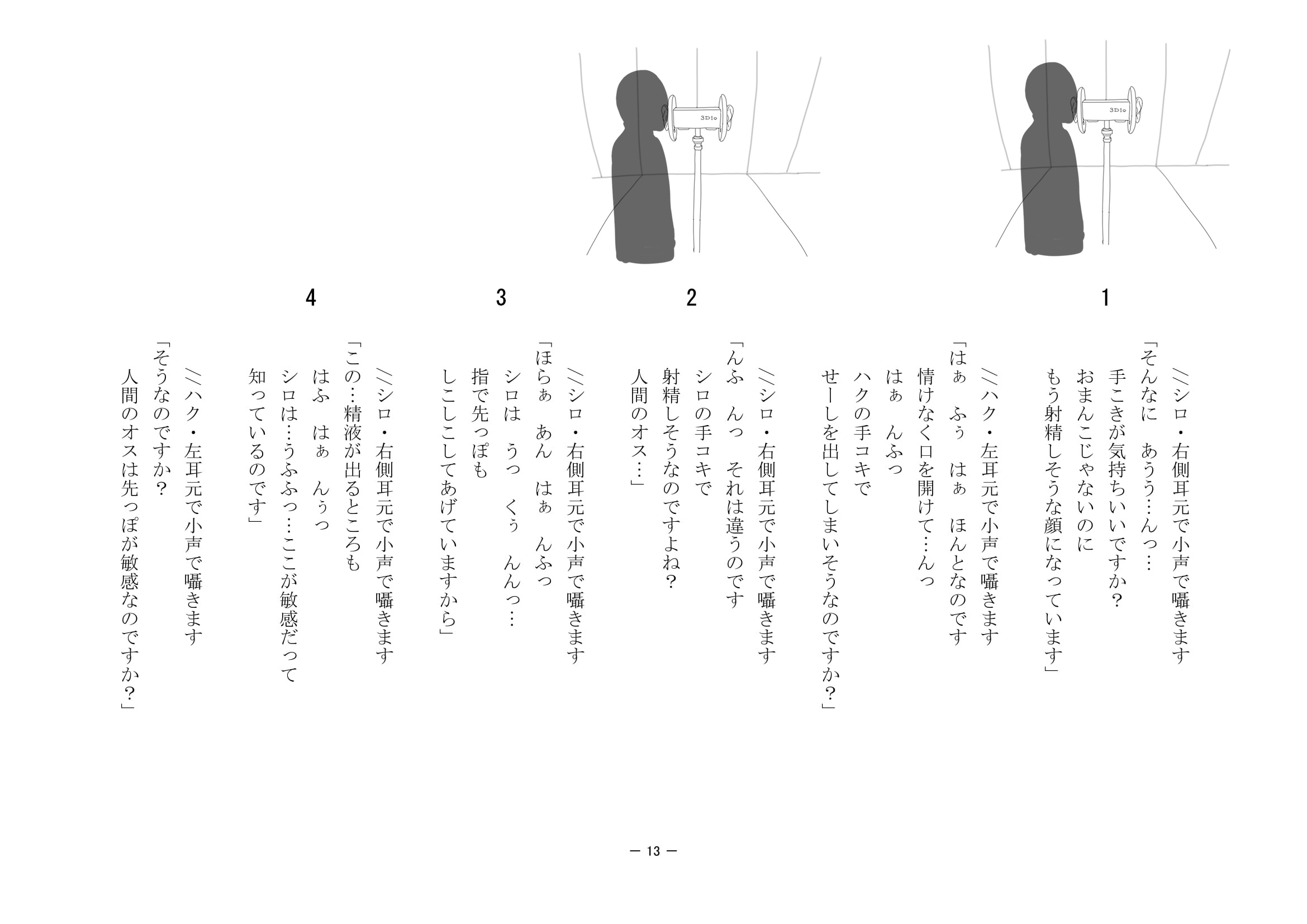 3Dio

3Dio

1

//シロ・右側耳元で小声で囁きます
「そんなに　あうう…んっ…
手こきが気持ちいいですか？
おまんこじゃないのに
もう射精しそうな顔になっています」

//ハク・左耳元で小声で囁きます
「はぁ　ふぅ　はぁ　ほんとなのです
情けなく口を開けて…んっ
はぁ　んふっ
ハクの手コキで
せーしを出してしまいそうなのですか？」

2

//シロ・右側耳元で小声で囁きます
「んふ　んっ　それは違うのです
シロの手コキで
射精しそうなのですよね？
人間のオス…」

3

//シロ・右側耳元で小声で囁きます
「ほらぁ　あん　はぁ　んふっ
シロは　うっ　くぅ　んんっ…
指で先っぽも
しこしこしてあげていますから」

//シロ・右側耳元で小声で囁きます
「この…精液が出るところも
はふ　はぁ　んぅっ
シロは…うふふっ…ここが敏感だって
知っているのです」

4

//ハク・左耳元で小声で囁きます
「そうなのですか？
人間のオスは先っぽが敏感なのですか？」

― 13 ―