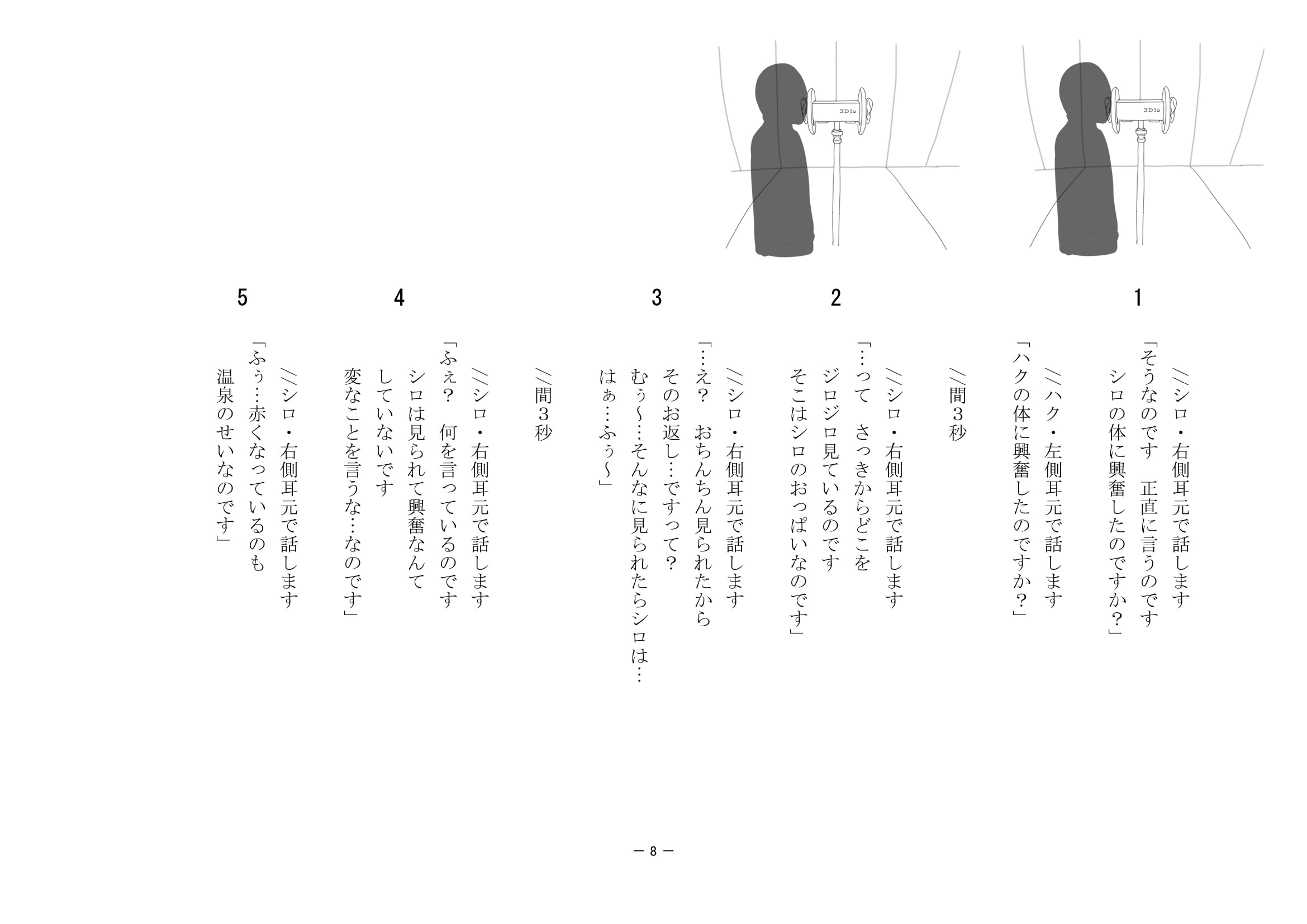 3Dio

3Dio

1

//シロ・右側耳元で話します
「そうなのです　正直に言うのです
シロの体に興奮したのですか？」

//ハク・左側耳元で話します
「ハクの体に興奮したのですか？」

//間３秒

2

//シロ・右側耳元で話します
「…って　さっきからどこを
ジロジロ見ているのです
そこはシロのおっぱいなのです」

3

//シロ・右側耳元で話します
「…え？　おちんちん見られたから
そのお返し…ですって？
むぅ～…そんなに見られたらシロは…
はぁ…ふぅ～」

//間３秒

4

//シロ・右側耳元で話します
「ふぇ？　何を言っているのです
シロは見られて興奮なんて
していないです
変なことを言うな…なのです」

5

//シロ・右側耳元で話します
「ふぅ…赤くなっているのも
温泉のせいなのです」

－ 8 －